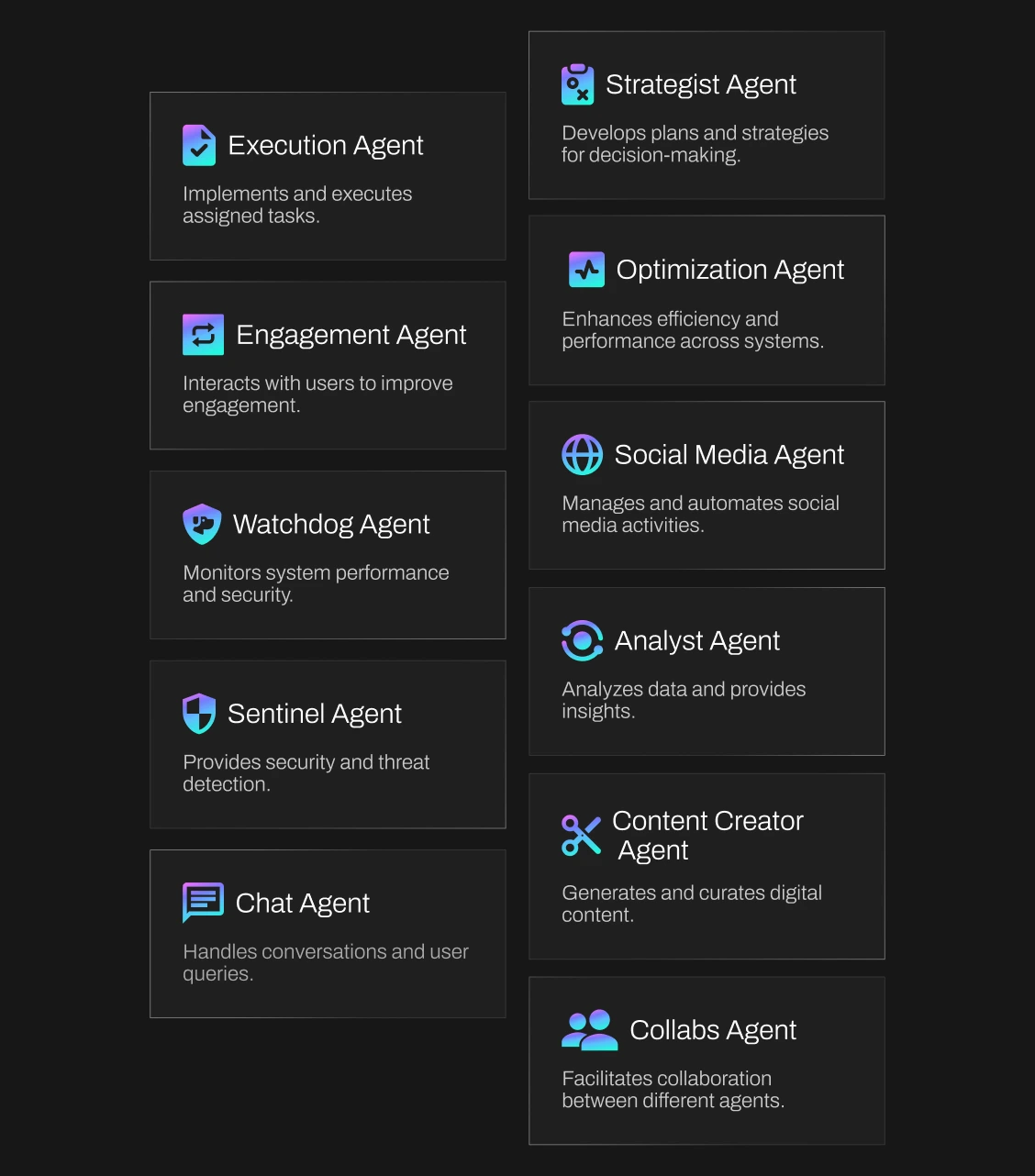 Execution Agent

Implements and executes assigned tasks.

Engagement Agent

Interacts with users to improve engagement.

Watchdog Agent

Monitors system performance and security.

Sentinel Agent

Provides security and threat detection.

Chat Agent

Handles conversations and user queries.

Strategist Agent

Develops plans and strategies for decision-making.

Optimization Agent

Enhances efficiency and performance across systems.

Social Media Agent

Manages and automates social media activities.

Analyst Agent

Analyzes data and provides insights.

Content Creator Agent

Generates and curates digital content.

Collabs Agent

Facilitates collaboration between different agents.